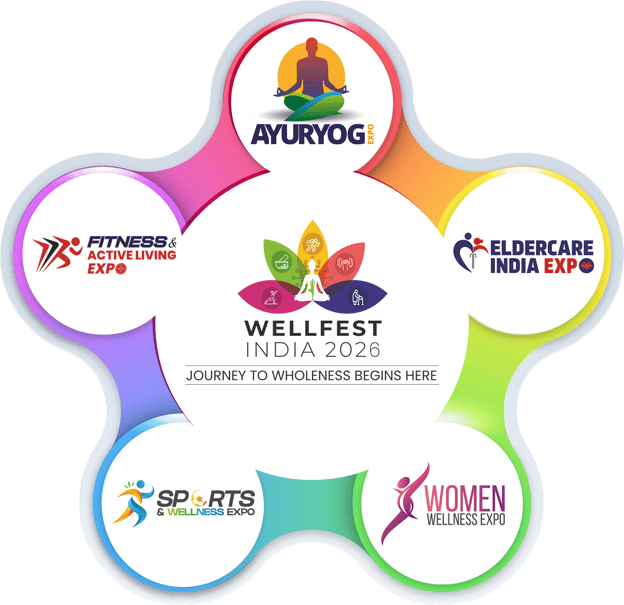 AYURYOG EXPO

FITNESS & ACTIVE LIVING EXPO

ELDERCARE INDIA EXPO

WELLFEST INDIA 2026
JOURNEY TO WHOLENESS BEGINS HERE

SPORTS & WELLNESS EXPO

WOMEN WELLNESS EXPO